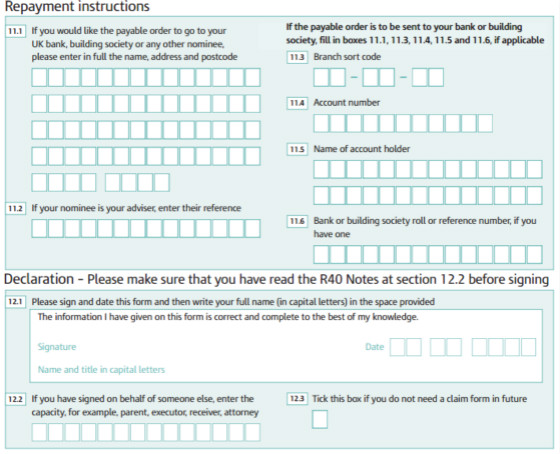 Repayment instructions

11.1 If you would like the payable order to go to your UK bank, building society or any other nominee, please enter in full the name, address and postcode

11.2 If your nominee is your adviser, enter their reference

If the payable order is to be sent to your bank or building society, fill in boxes 11.1, 11.3, 11.4, 11.5 and 11.6, if applicable

11.3 Branch sort code

– –

11.4 Account number

11.5 Name of account holder

11.6 Bank or building society roll or reference number, if you have one

Declaration – Please make sure that you have read the R40 Notes at section 12.2 before signing

12.1 Please sign and date this form and then write your full name (in capital letters) in the space provided

The information I have given on this form is correct and complete to the best of my knowledge.

Signature

Date

Name and title in capital letters

12.2 If you have signed on behalf of someone else, enter the capacity, for example, parent, executor, receiver, attorney

12.3 Tick this box if you do not need a claim form in future